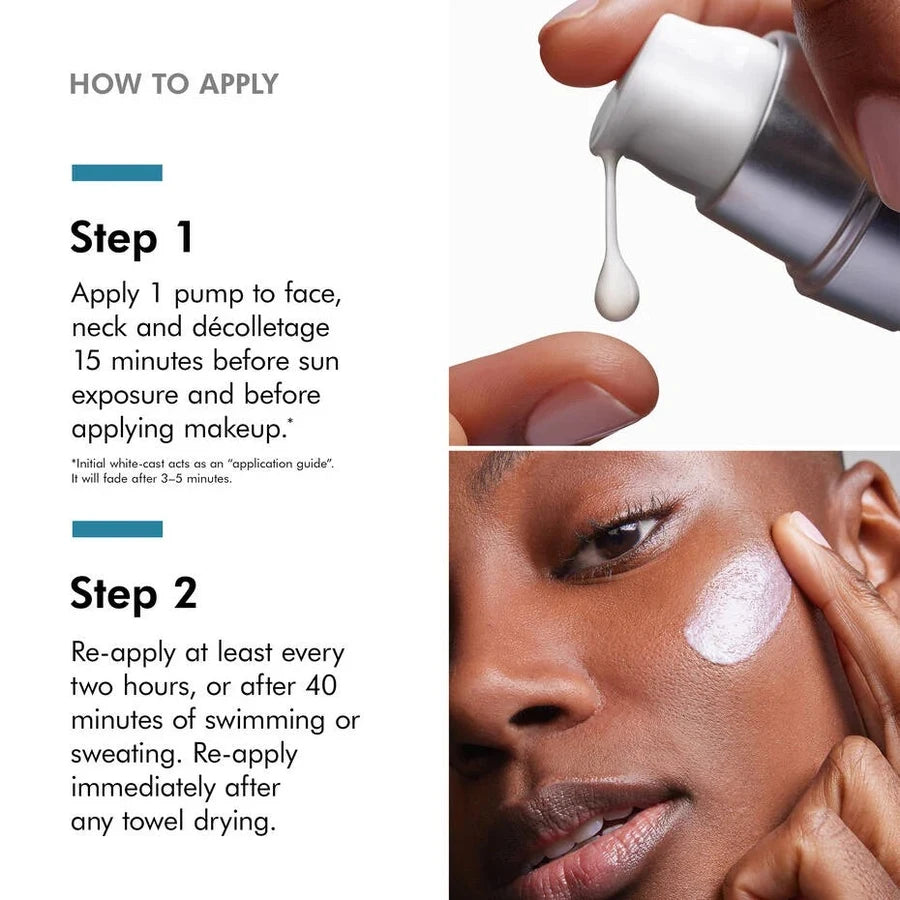 HOW TO APPLY

Step 1

Apply 1 pump to face, neck and décolletage 15 minutes before sun exposure and before applying makeup.*

*Initial white-cast acts as an "application guide". It will fade after 3–5 minutes.

Step 2

Re-apply at least every two hours, or after 40 minutes of swimming or sweating. Re-apply immediately after any towel drying.